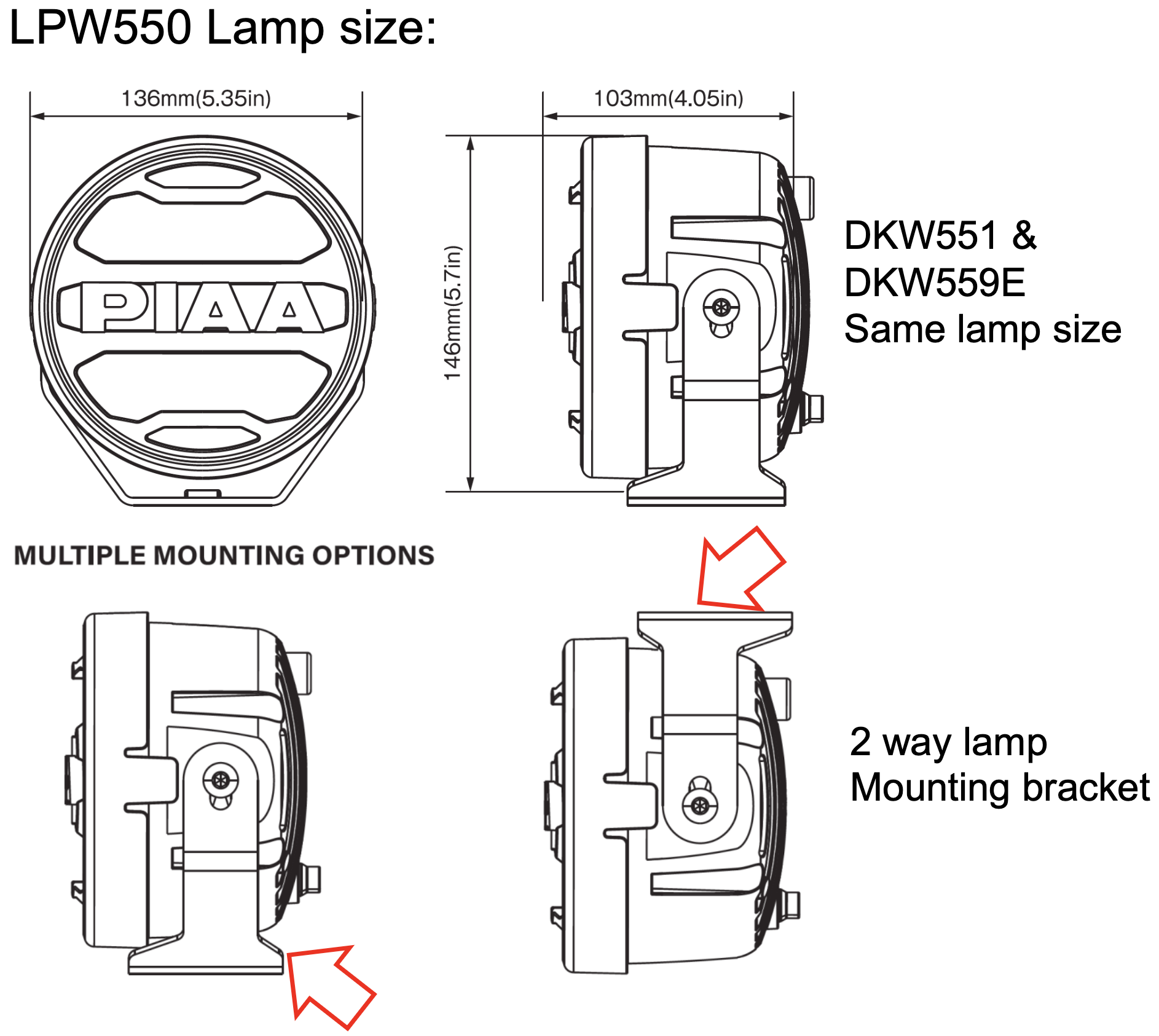 LPW550 Lamp size:

136mm(5.35in)

103mm(4.05in)

146mm(5.7in)

PIAA

DKW551 &
DKW559E
Same lamp size

MULTIPLE MOUNTING OPTIONS

2 way lamp
Mounting bracket